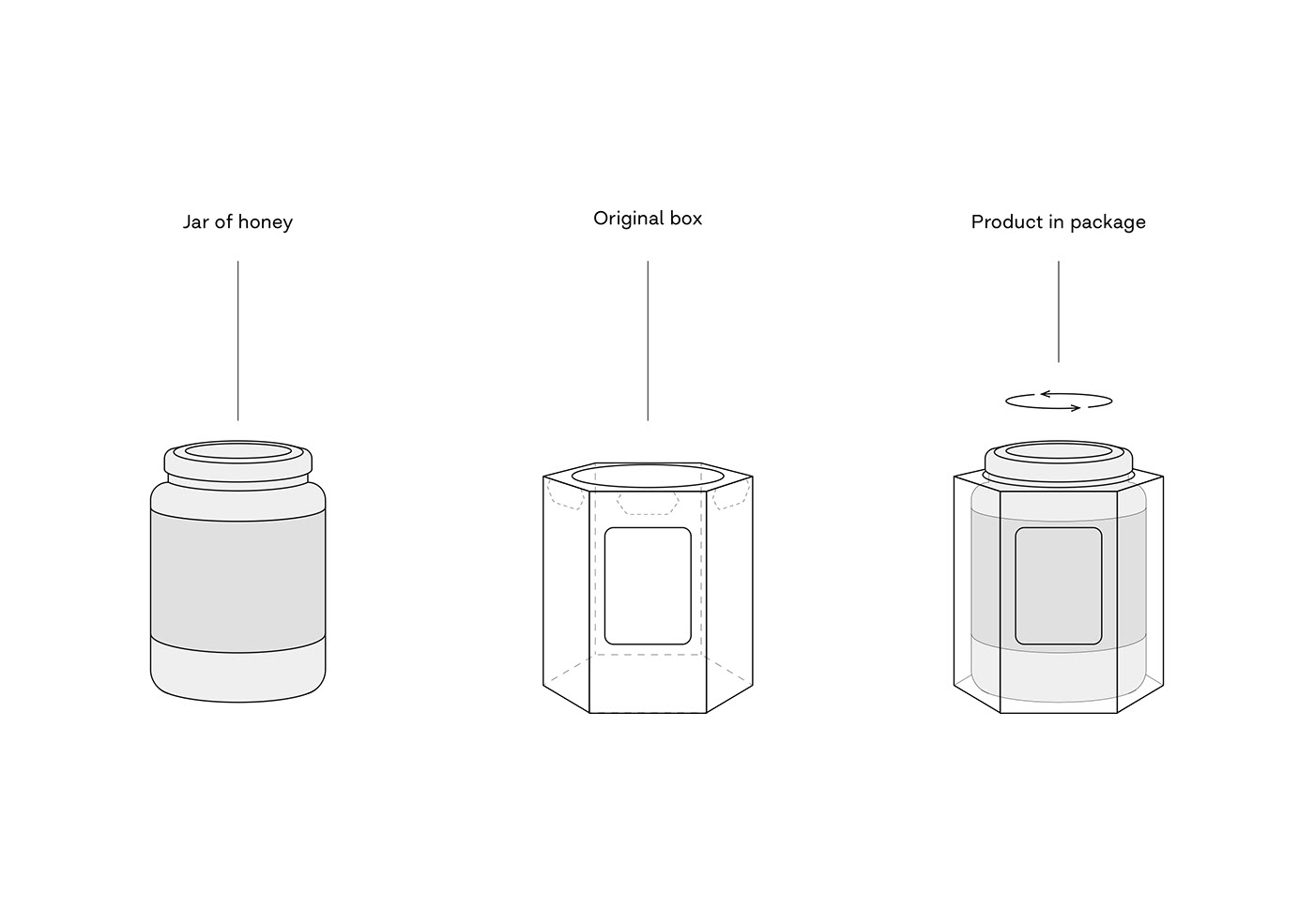 Jar of honey

Original box

Product in package